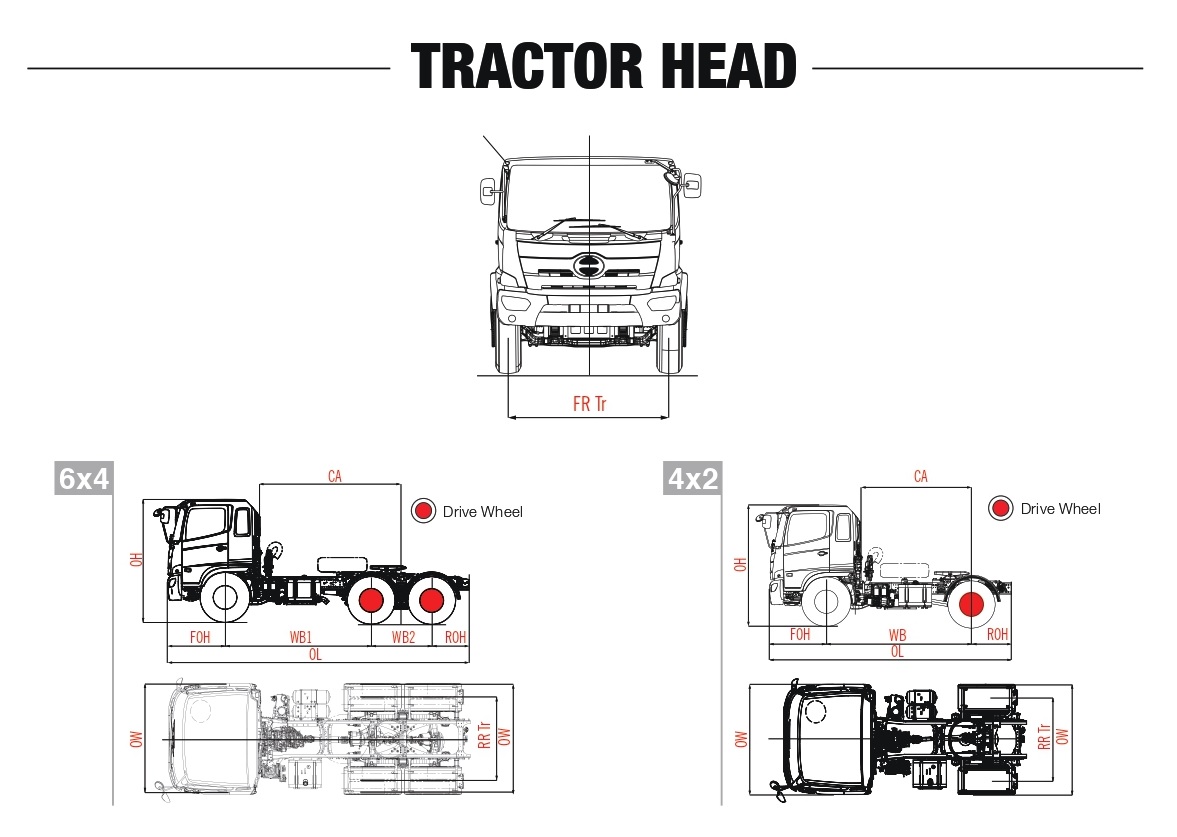 TRACTOR HEAD

FR Tr

6x4

CA

Drive Wheel

OH

FOH

WB1

WB2

ROH

OL

OW

RR Tr

OW

4x2

CA

Drive Wheel

OH

FOH

WB

ROH

OL

OW

RR Tr

OW