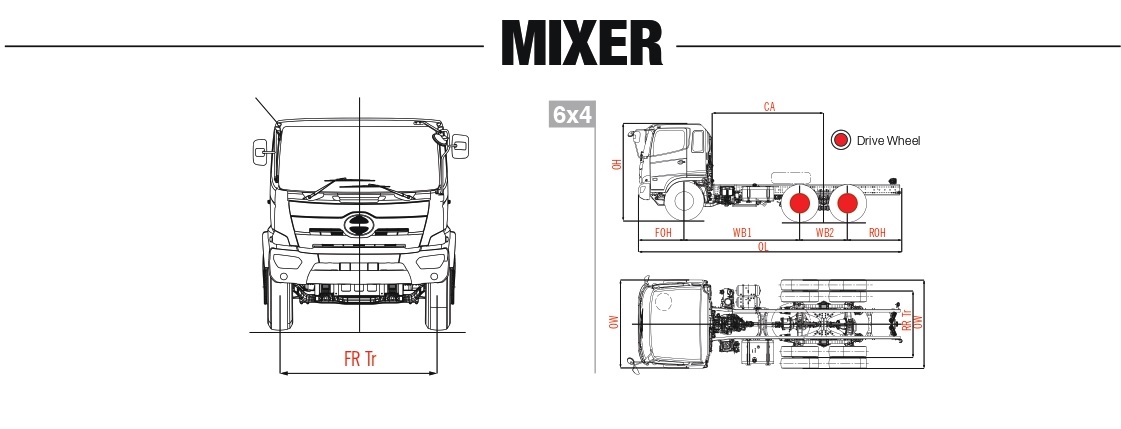 MIXER

FR Tr

6x4

CA

Drive Wheel

OH

FOH WB1 WB2 ROH

OL

OW

RR Tr OW