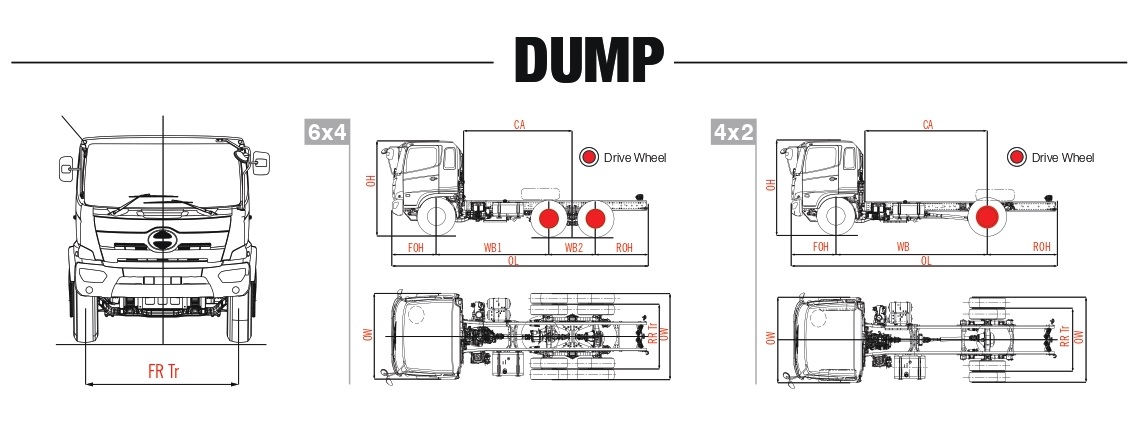 DUMP

FR Tr

6x4

CA

Drive Wheel

OH

FOH

WB1

WB2

ROH

OL

OW

RR Tr

OW

4x2

CA

Drive Wheel

OH

FOH

WB

ROH

OL

OW

RR Tr

OW